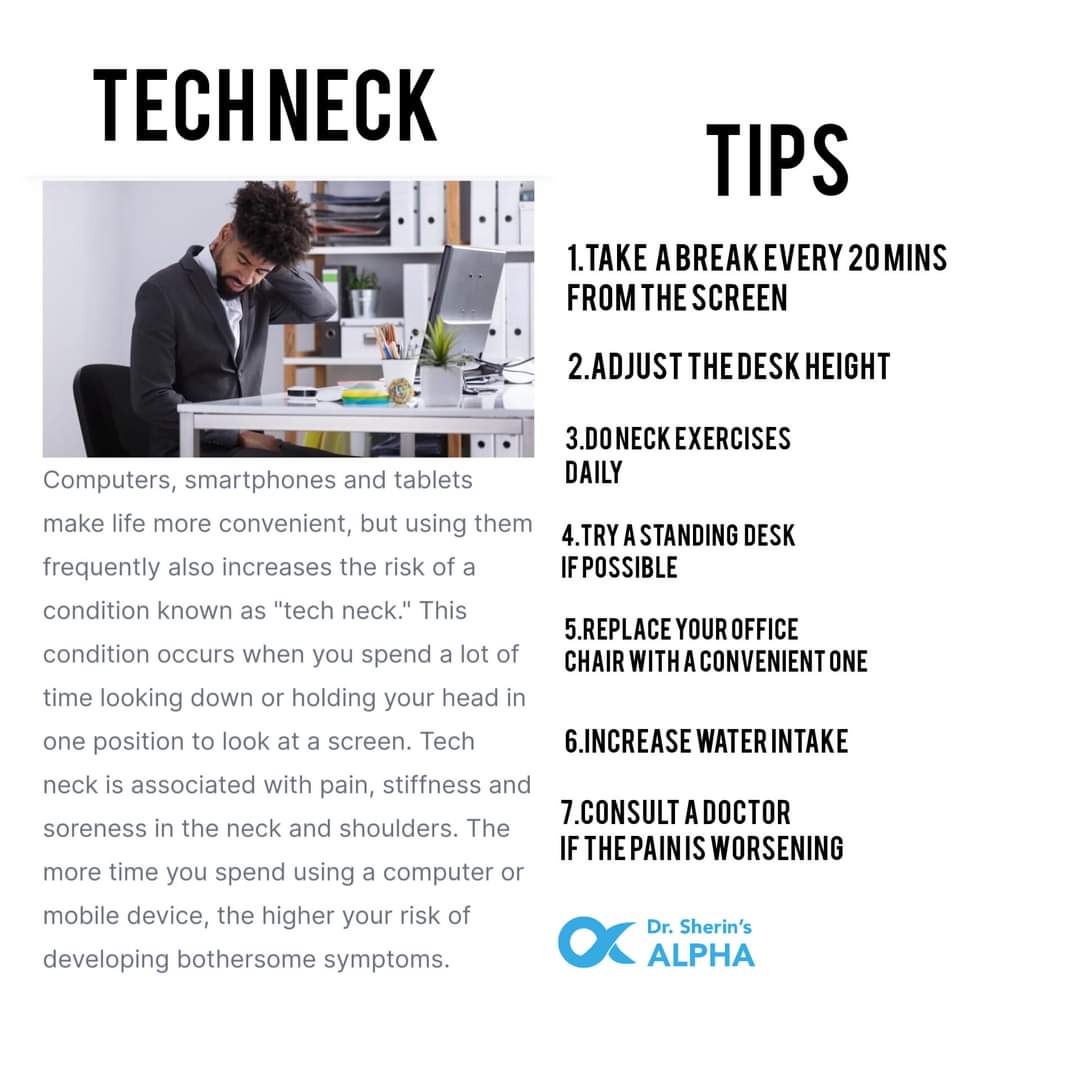 TECH NECK

Computers, smartphones and tablets make life more convenient, but using them frequently also increases the risk of a condition known as "tech neck." This condition occurs when you spend a lot of time looking down or holding your head in one position to look at a screen. Tech neck is associated with pain, stiffness and soreness in the neck and shoulders. The more time you spend using a computer or mobile device, the higher your risk of developing bothersome symptoms.

TIPS

1.TAKE A BREAK EVERY 20 MINS FROM THE SCREEN

2.ADJUST THE DESK HEIGHT

3.DO NECK EXERCISES DAILY

4.TRY A STANDING DESK IF POSSIBLE

5.REPLACE YOUR OFFICE CHAIR WITH A CONVENIENT ONE

6.INCREASE WATER INTAKE

7.CONSULT A DOCTOR IF THE PAIN IS WORSENING

Dr. Sherin's ALPHA